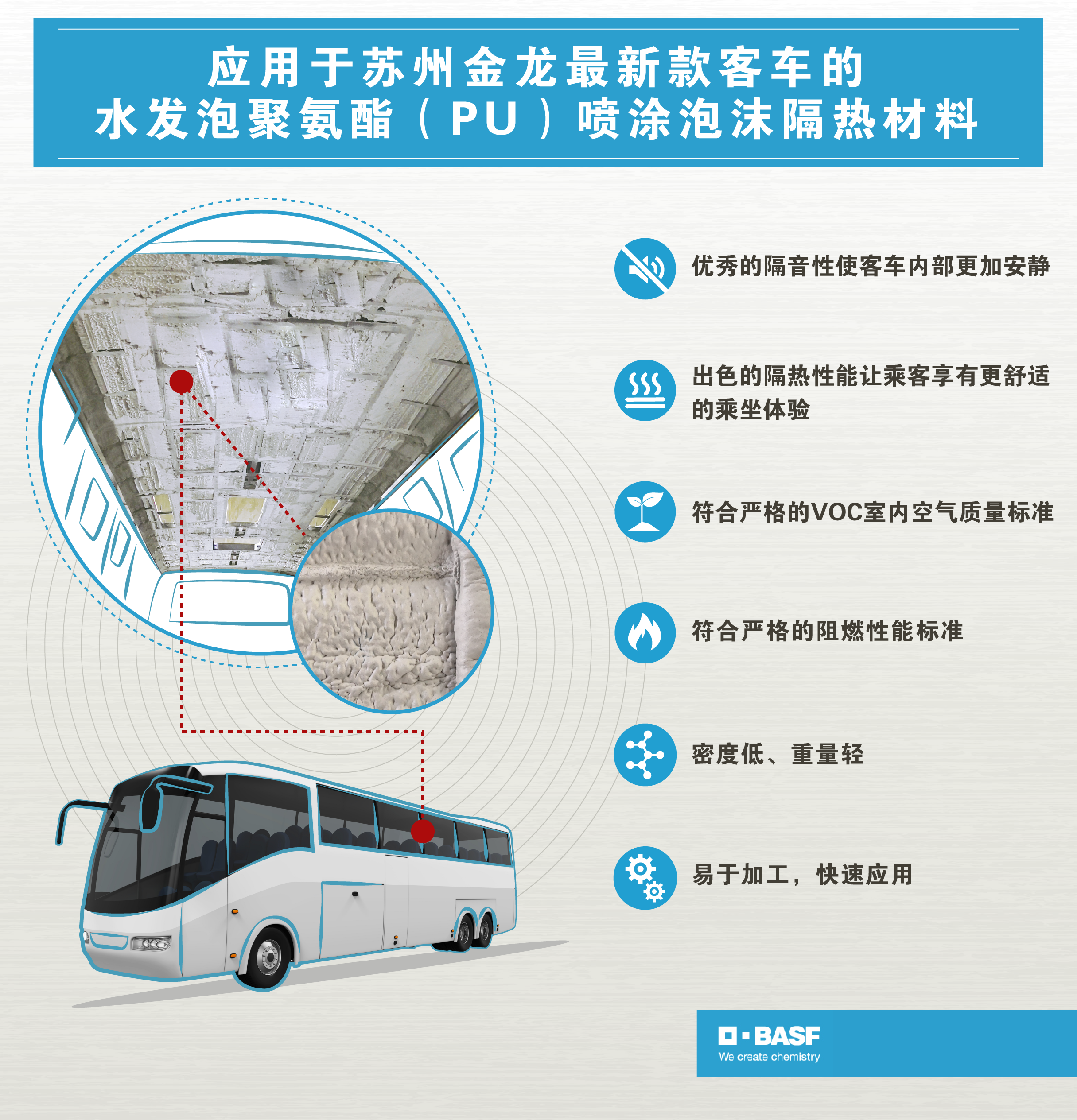 应用于苏州金龙最新款客车的
水发泡聚氨酯（PU）喷涂泡沫隔热材料

优秀的隔音性使客车内部更加安静

出色的隔热性能让乘客享有更舒适的乘坐体验

符合严格的VOC室内空气质量标准

符合严格的阻燃性能标准

密度低、重量轻

易于加工，快速应用

BASF
We create chemistry